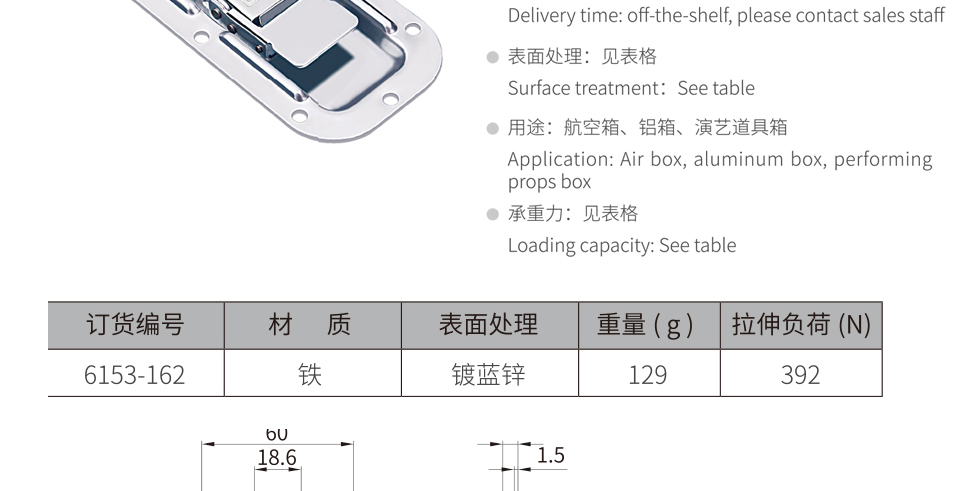 Delivery time: off-the-shelf, please contact sales staff

表面处理：见表格

Surface treatment：See table

用途：航空箱、铝箱、演艺道具箱

Application: Air box, aluminum box, performing props box

承重力：见表格

Loading capacity: See table

| 订货编号 | 材　质 | 表面处理 | 重量 ( g ) | 拉伸负荷 (N) |
|---|---|---|---|---|
| 6153-162 | 铁 | 镀蓝锌 | 129 | 392 |

60

18.6

1.5